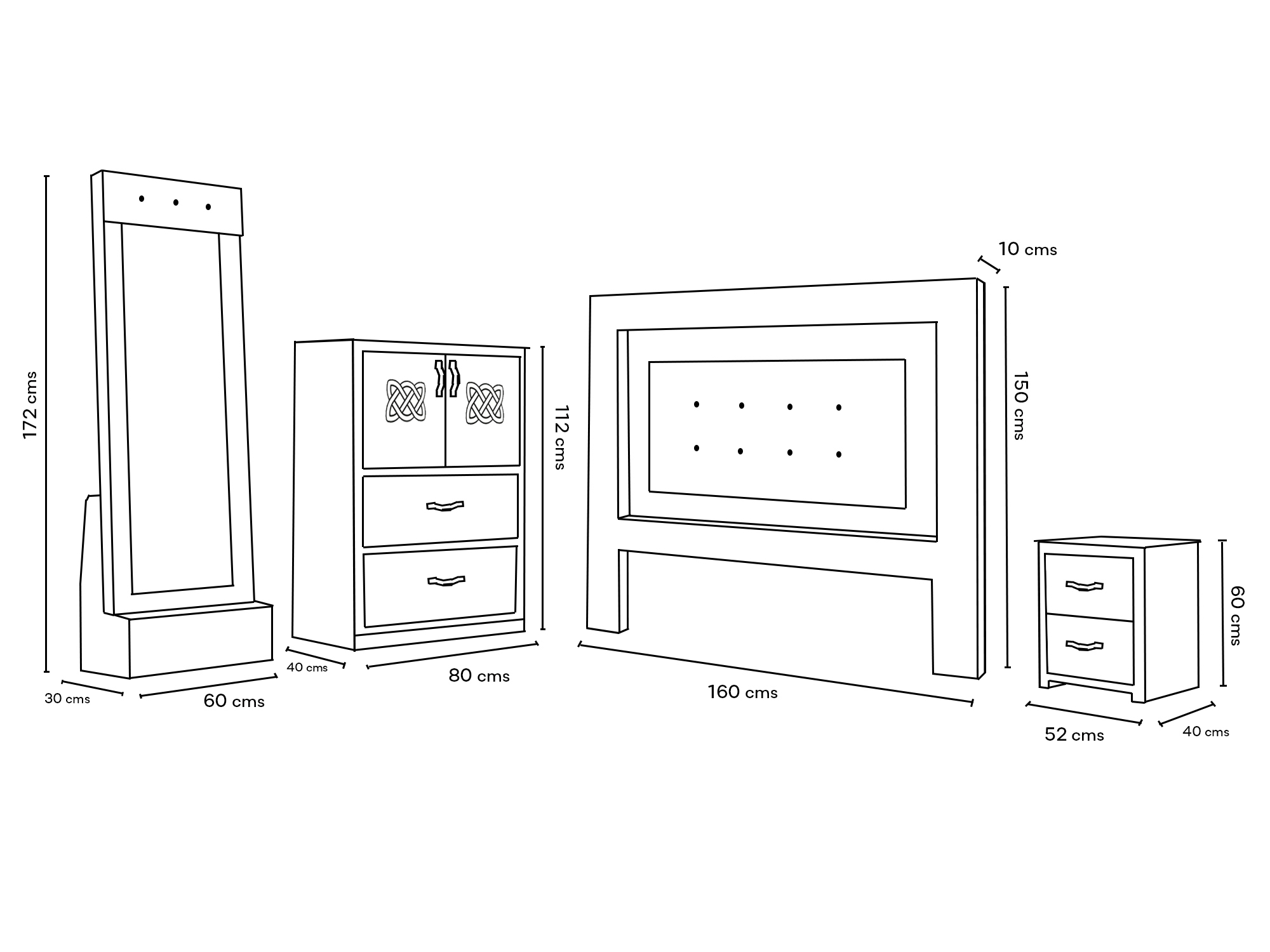 172 cms
30 cms
60 cms
112 cms
40 cms
80 cms
10 cms
150 cms
160 cms
60 cms
52 cms
40 cms